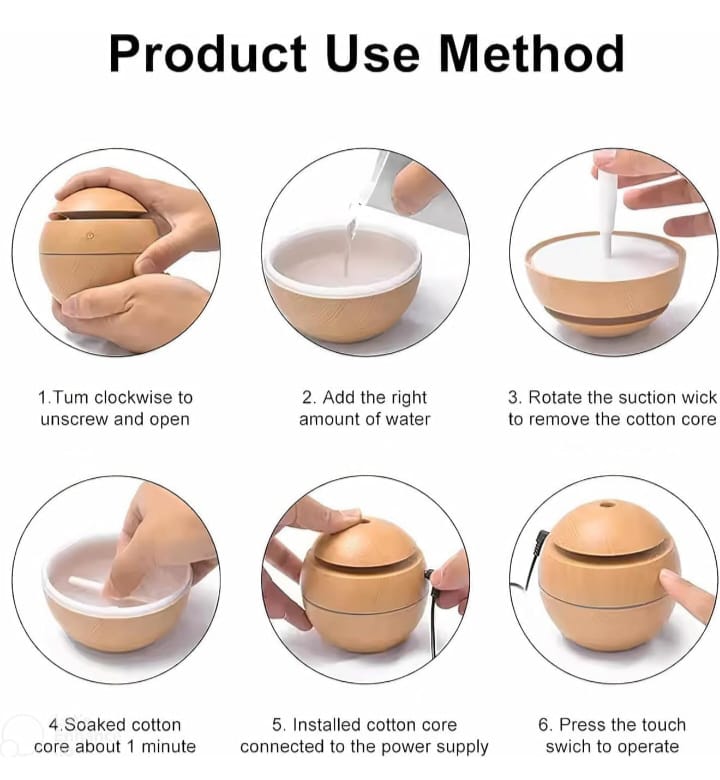 Product Use Method

1.Tum clockwise to unscrew and open

2. Add the right amount of water

3. Rotate the suction wick to remove the cotton core

4.Soaked cotton core about 1 minute

5. Installed cotton core connected to the power supply

6. Press the touch swich to operate